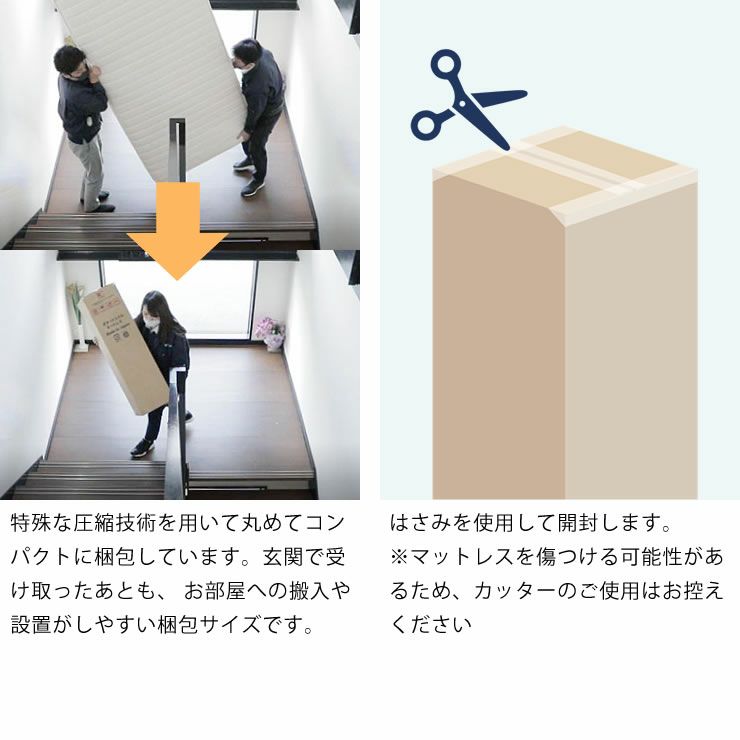 特殊な圧縮技術を用いて丸めてコンパクトに梱包しています。玄関で受け取ったあとも、 お部屋への搬入や設置がしやすい梱包サイズです。

はさみを使用して開封します。
※マットレスを傷つける可能性があるため、カッターのご使用はお控えください