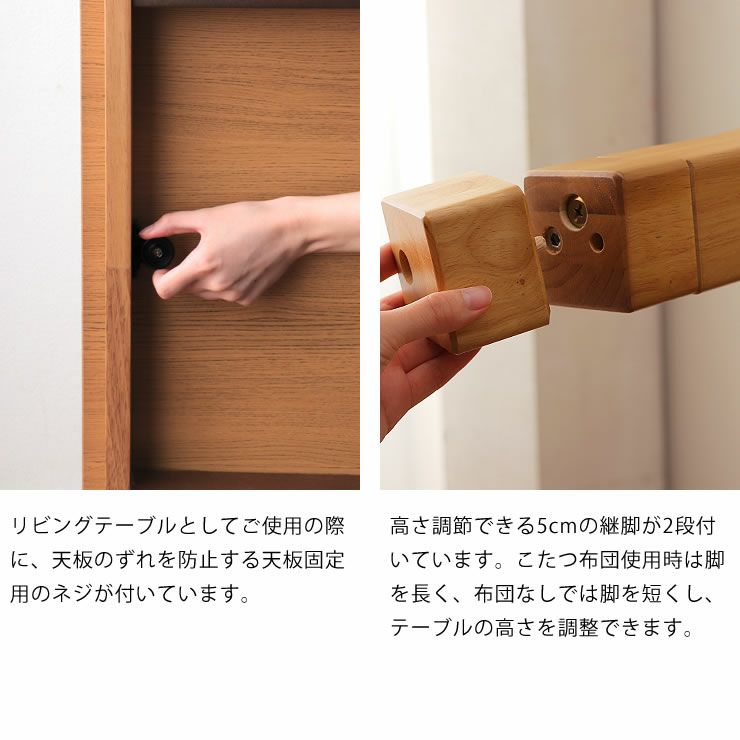 リビングテーブルとしてご使用の際に、天板のずれを防止する天板固定用のネジが付いています。

高さ調節できる5cmの継脚が2段付いています。こたつ布団使用時は脚を長く、布団なしでは脚を短くし、テーブルの高さを調整できます。