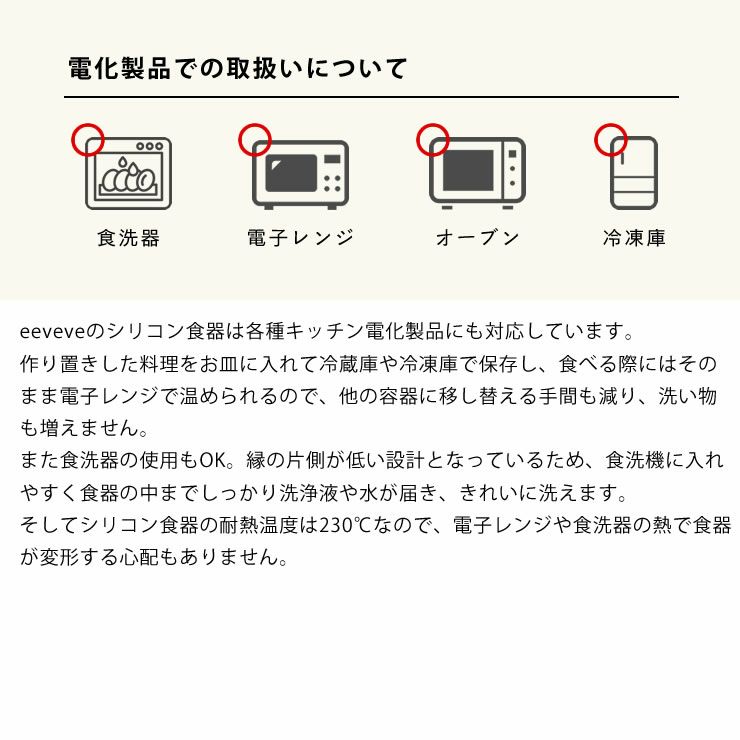 電化製品での取扱いについて

食洗器

電子レンジ

オーブン

冷凍庫

eeveveのシリコン食器は各種キッチン電化製品にも対応しています。
作り置きした料理をお皿に入れて冷蔵庫や冷凍庫で保存し、食べる際にはそのまま電子レンジで温められるので、他の容器に移し替える手間も減り、洗い物も増えません。
また食洗器の使用もOK。縁の片側が低い設計となっているため、食洗機に入れやすく食器の中までしっかり洗浄液や水が届き、きれいに洗えます。
そしてシリコン食器の耐熱温度は230℃なので、電子レンジや食洗器の熱で食器が変形する心配もありません。