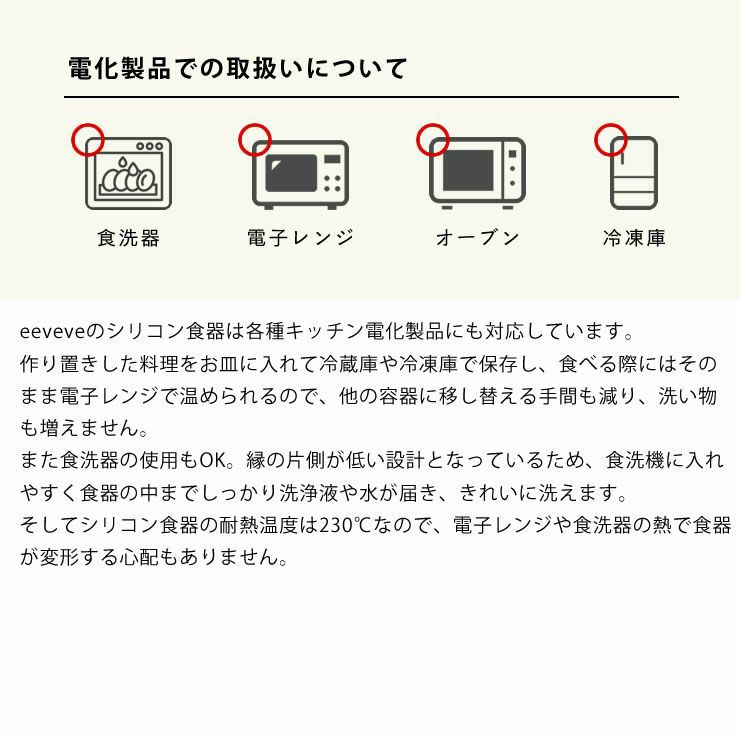 電化製品での取扱いについて

食洗器

電子レンジ

オーブン

冷凍庫

eeveveのシリコン食器は各種キッチン電化製品にも対応しています。
作り置きした料理をお皿に入れて冷蔵庫や冷凍庫で保存し、食べる際にはそのまま電子レンジで温められるので、他の容器に移し替える手間も減り、洗い物も増えません。
また食洗器の使用もOK。縁の片側が低い設計となっているため、食洗機に入れやすく食器の中までしっかり洗浄液や水が届き、きれいに洗えます。
そしてシリコン食器の耐熱温度は230℃なので、電子レンジや食洗器の熱で食器が変形する心配もありません。