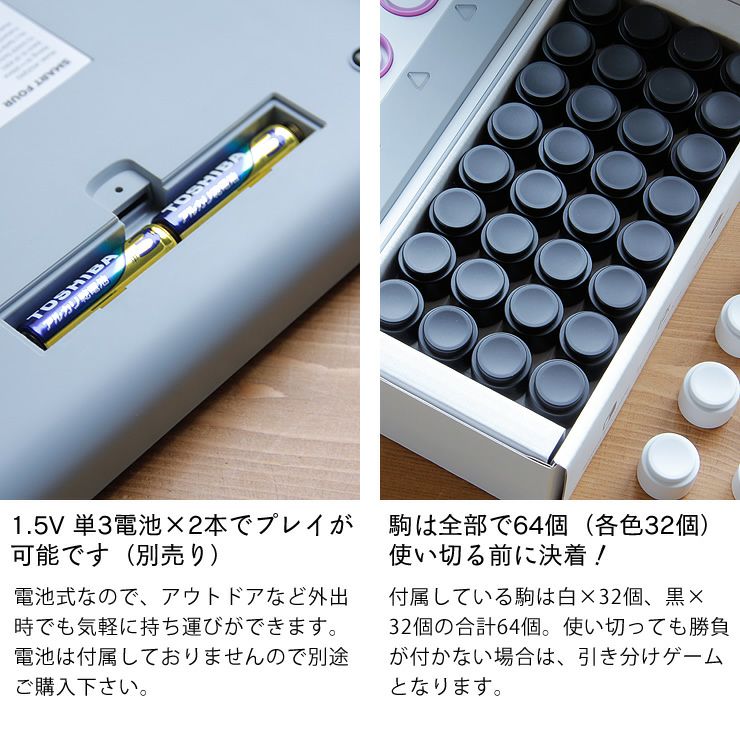 SMART FOUR

TOSHIBA
アルカリ乾電池

TOSHIBA
アルカリ乾電池

1.5V 単3電池×2本でプレイが可能です（別売り）

電池式なので、アウトドアなど外出時でも気軽に持ち運びができます。電池は付属しておりませんので別途ご購入下さい。

駒は全部で64個（各色32個）使い切る前に決着！

付属している駒は白×32個、黒×32個の合計64個。使い切っても勝負が付かない場合は、引き分けゲームとなります。