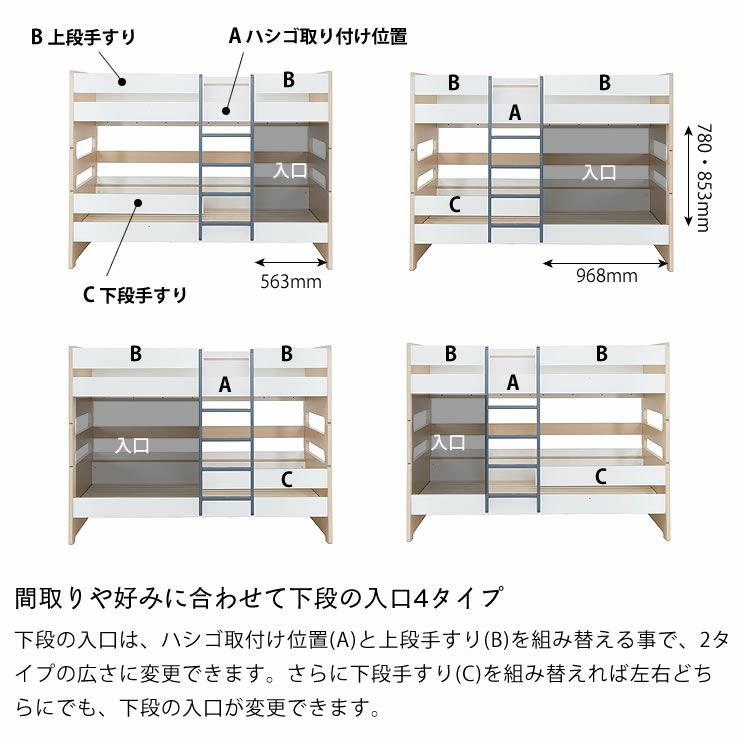 B 上段手すり

A ハシゴ取り付け位置

B

入口

C 下段手すり

563mm

B

B

A

入口

C

780・853mm

968mm

B

B

A

入口

C

B

B

A

入口

C

間取りや好みに合わせて下段の入口4タイプ

下段の入口は、ハシゴ取付け位置(A)と上段手すり(B)を組み替える事で、2タイプの広さに変更できます。さらに下段手すり(C)を組み替えれば左右どちらにでも、下段の入口が変更できます。