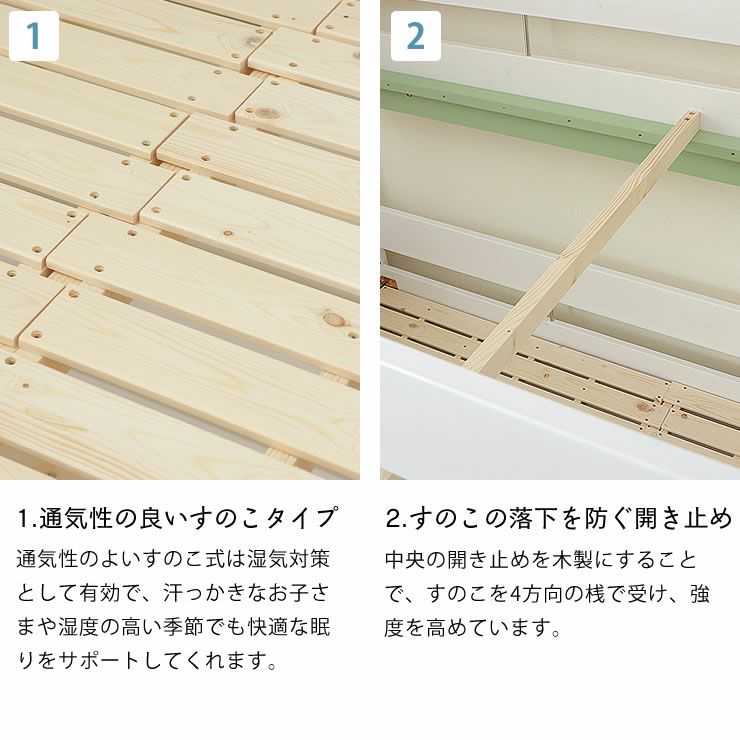 1

1.通気性の良いすのこタイプ

通気性のよいすのこ式は湿気対策として有効で、汗っかきなお子さまや湿度の高い季節でも快適な眠りをサポートしてくれます。

2

2.すのこの落下を防ぐ開き止め

中央の開き止めを木製にすることで、すのこを4方向の桟で受け、強度を高めています。