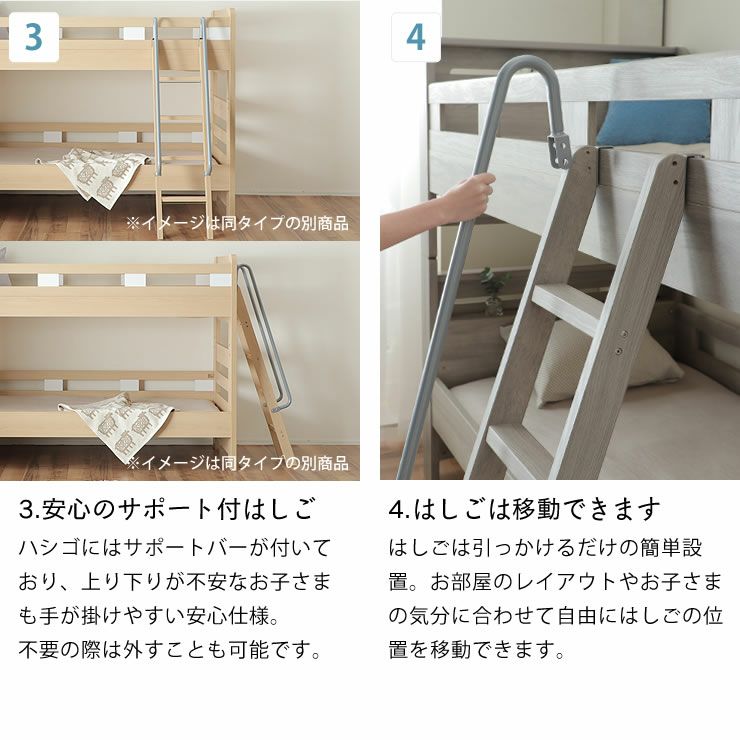 3

※イメージは同タイプの別商品

※イメージは同タイプの別商品

3.安心のサポート付はしご

ハシゴにはサポートバーが付いており、上り下りが不安なお子さまも手が掛けやすい安心仕様。
不要の際は外すことも可能です。

4

4.はしごは移動できます

はしごは引っかけるだけの簡単設置。お部屋のレイアウトやお子さまの気分に合わせて自由にはしごの位置を移動できます。