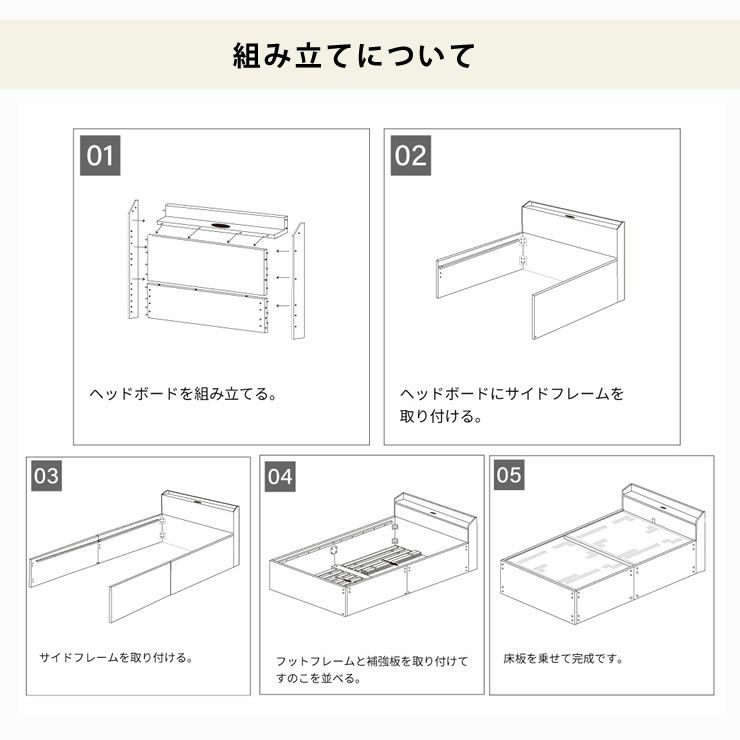 組み立てについて

01

ヘッドボードを組み立てる。

02

ヘッドボードにサイドフレームを取り付ける。

03

サイドフレームを取り付ける。

04

フットフレームと補強板を取り付けてすのこを並べる。

05

床板を乗せて完成です。