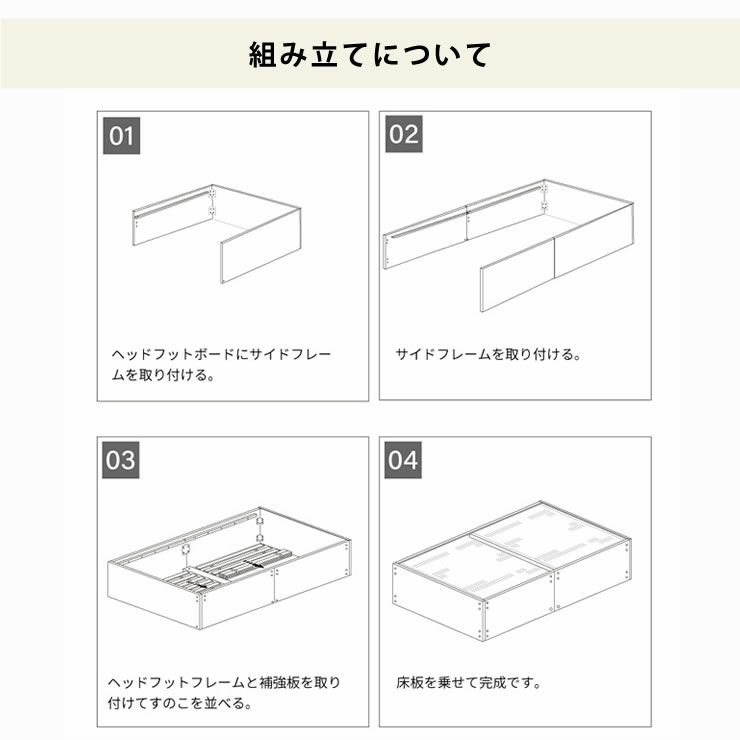 組み立てについて

01

ヘッドフットボードにサイドフレームを取り付ける。

02

サイドフレームを取り付ける。

03

ヘッドフットフレームと補強板を取り付けてすのこを並べる。

04

床板を乗せて完成です。