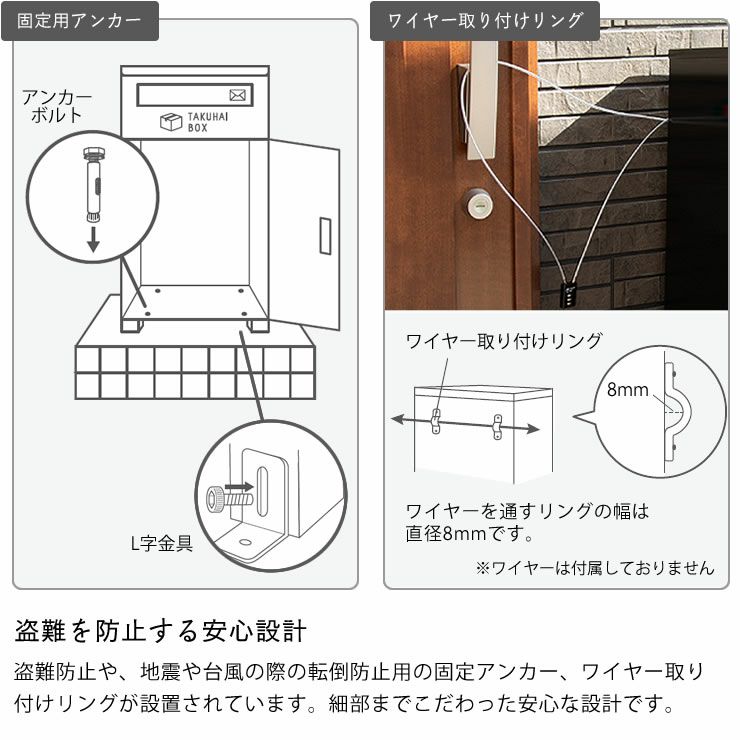 固定用アンカー

アンカーボルト

TAKUHAI BOX

L字金具

ワイヤー取り付けリング

ワイヤー取り付けリング

8mm

ワイヤーを通すリングの幅は直径8mmです。

※ワイヤーは付属しておりません

盗難を防止する安心設計

盗難防止や、地震や台風の際の転倒防止用の固定アンカー、ワイヤー取り付けリングが設置されています。細部までこだわった安心な設計です。