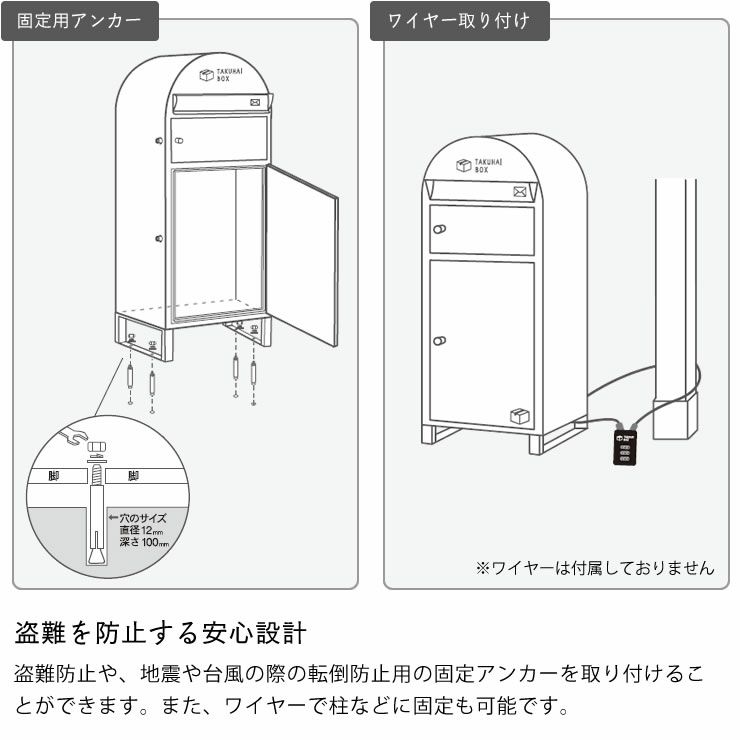 固定用アンカー

TAKUHAI BOX

脚 脚

←穴のサイズ
直径 12mm
深さ 100mm

ワイヤー取り付け

TAKUHAI BOX

※ワイヤーは付属しておりません

盗難を防止する安心設計

盗難防止や、地震や台風の際の転倒防止用の固定アンカーを取り付けることができます。また、ワイヤーで柱などに固定も可能です。