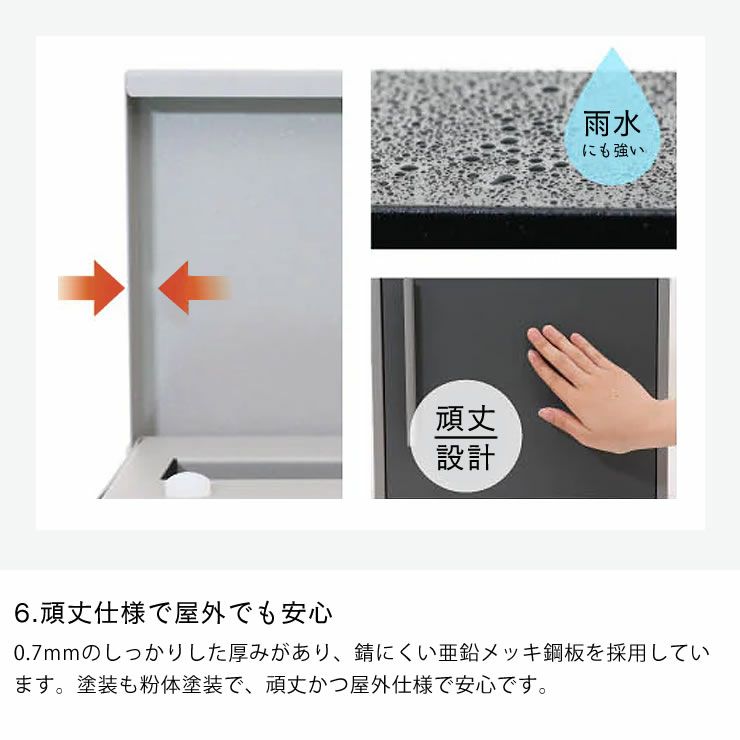 雨水
にも強い

頑丈
設計

6.頑丈仕様で屋外でも安心

0.7mmのしっかりした厚みがあり、錆にくい亜鉛メッキ鋼板を採用しています。塗装も粉体塗装で、頑丈かつ屋外仕様で安心です。