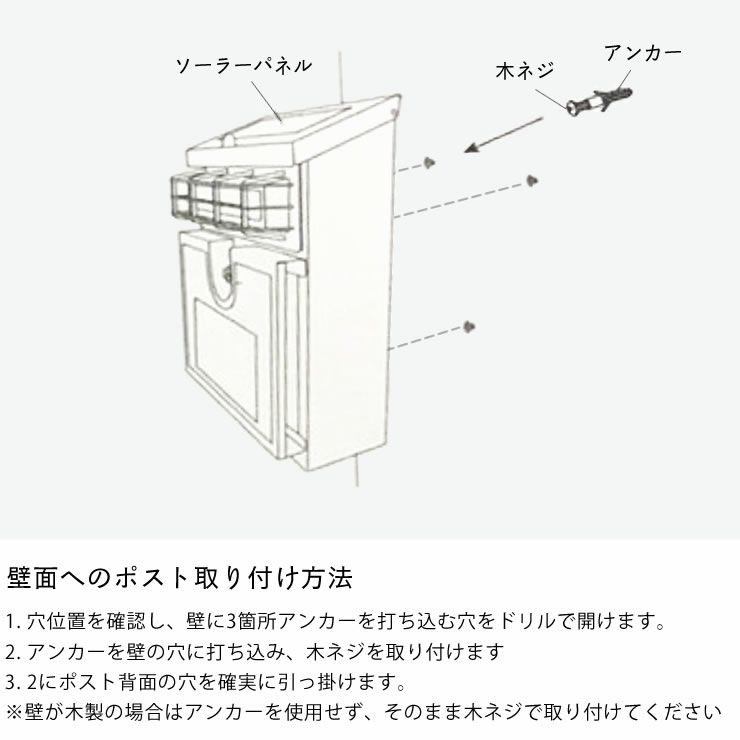 ソーラーパネル

木ネジ

アンカー

壁面へのポスト取り付け方法

1. 穴位置を確認し、壁に3箇所アンカーを打ち込む穴をドリルで開けます。
2. アンカーを壁の穴に打ち込み、木ネジを取り付けます
3. 2にポスト背面の穴を確実に引っ掛けます。
※壁が木製の場合はアンカーを使用せず、そのまま木ネジで取り付けてください