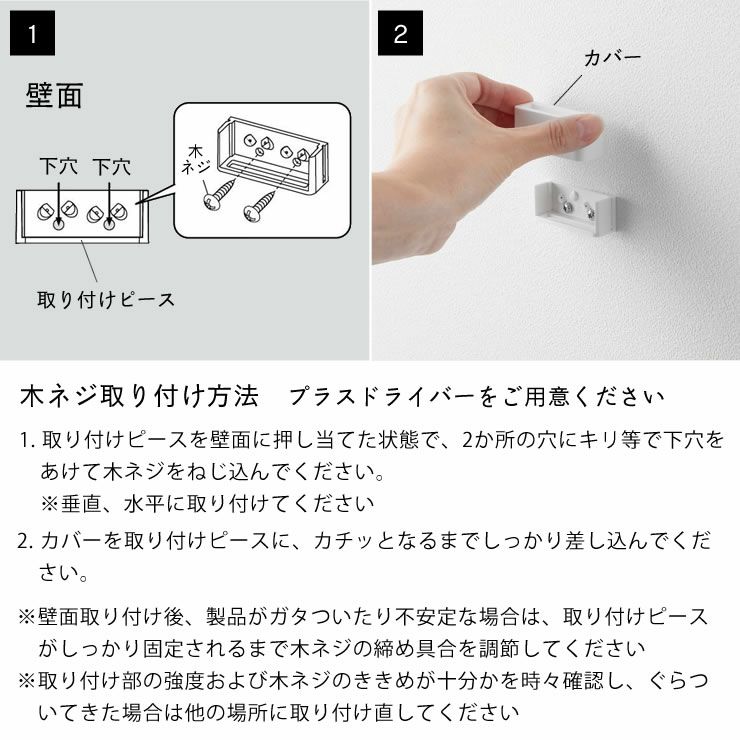 1

壁面

下穴 下穴

木ネジ

取り付けピース

2

カバー

木ネジ取り付け方法　プラスドライバーをご用意ください

1. 取り付けピースを壁面に押し当てた状態で、2か所の穴にキリ等で下穴をあけて木ネジをねじ込んでください。
※垂直、水平に取り付けてください

2. カバーを取り付けピースに、カチッとなるまでしっかり差し込んでください。

※壁面取り付け後、製品がガタついたり不安定な場合は、取り付けピースがしっかり固定されるまで木ネジの締め具合を調節してください
※取り付け部の強度および木ネジのききめが十分かを時々確認し、ぐらついてきた場合は他の場所に取り付け直してください