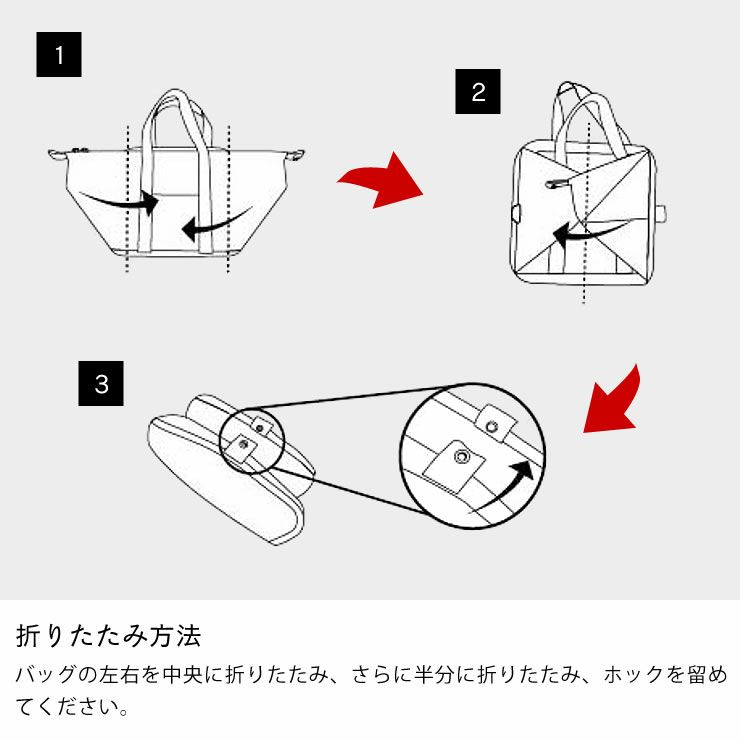 1

2

3

折りたたみ方法

バッグの左右を中央に折りたたみ、さらに半分に折りたたみ、ホックを留めてください。