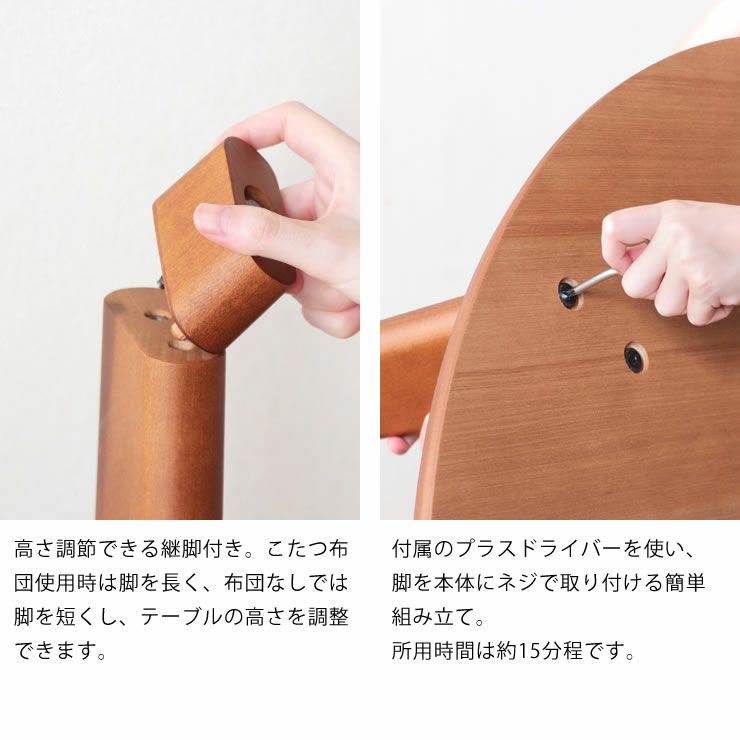 高さ調節できる継脚付き。こたつ布団使用時は脚を長く、布団なしでは脚を短くし、テーブルの高さを調整できます。

付属のプラスドライバーを使い、脚を本体にネジで取り付ける簡単組み立て。
所用時間は約15分程です。