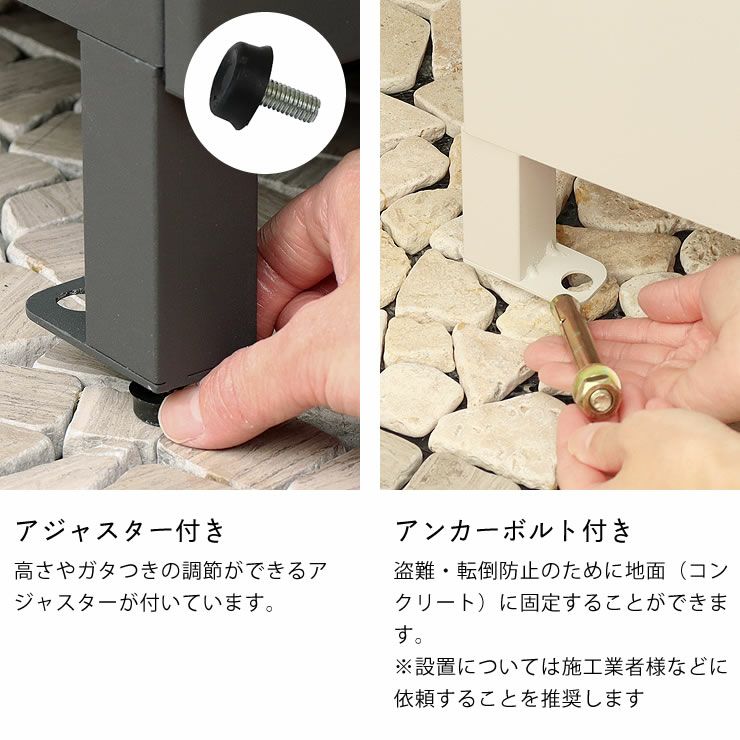 アジャスター付き

高さやガタつきの調節ができるアジャスターが付いています。

アンカーボルト付き

盗難・転倒防止のために地面（コンクリート）に固定することができます。

※設置については施工業者様などに依頼することを推奨します