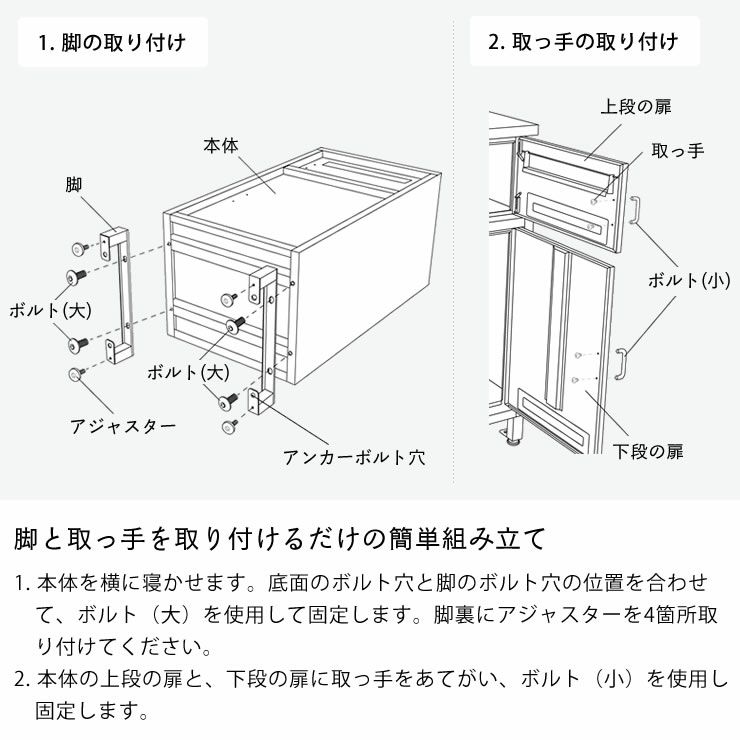 1. 脚の取り付け

本体

脚

ボルト(大)

ボルト(大)

アジャスター

アンカーボルト穴

2. 取っ手の取り付け

上段の扉

取っ手

ボルト(小)

下段の扉

脚と取っ手を取り付けるだけの簡単組み立て

1. 本体を横に寝かせます。底面のボルト穴と脚のボルト穴の位置を合わせて、ボルト（大）を使用して固定します。脚裏にアジャスターを4箇所取り付けてください。

2. 本体の上段の扉と、下段の扉に取っ手をあてがい、ボルト（小）を使用し固定します。