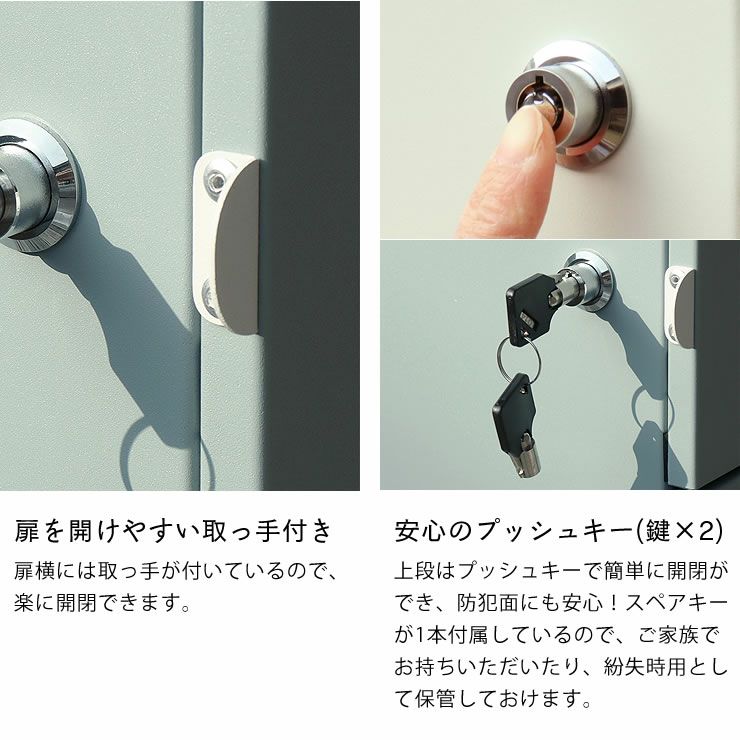 扉を開けやすい取っ手付き

扉横には取っ手が付いているので、楽に開閉できます。

安心のプッシュキー(鍵×2)

上段はプッシュキーで簡単に開閉ができ、防犯面にも安心！スペアキーが1本付属しているので、ご家族でお持ちいただいたり、紛失時用として保管しておけます。