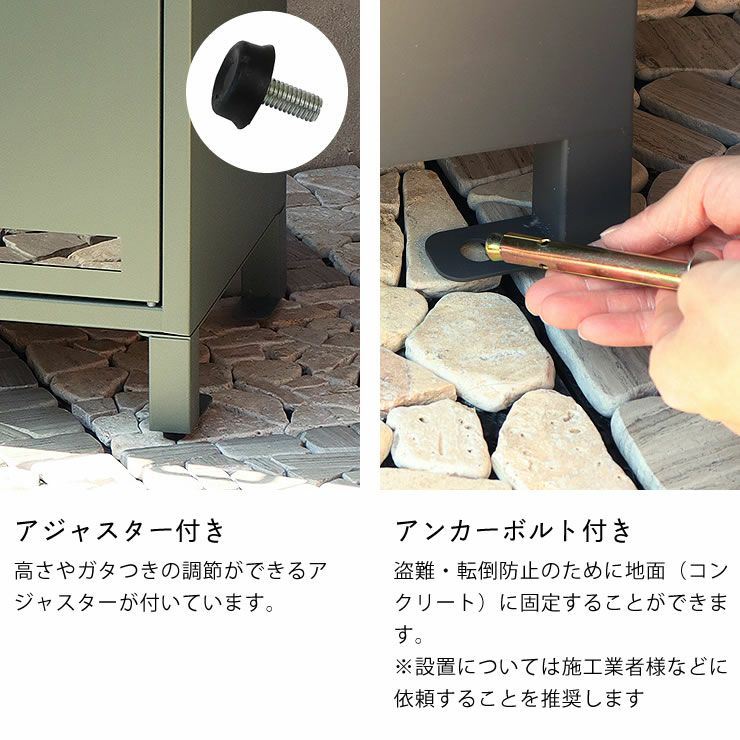 アジャスター付き

高さやガタつきの調節ができるアジャスターが付いています。

アンカーボルト付き

盗難・転倒防止のために地面（コンクリート）に固定することができます。

※設置については施工業者様などに依頼することを推奨します