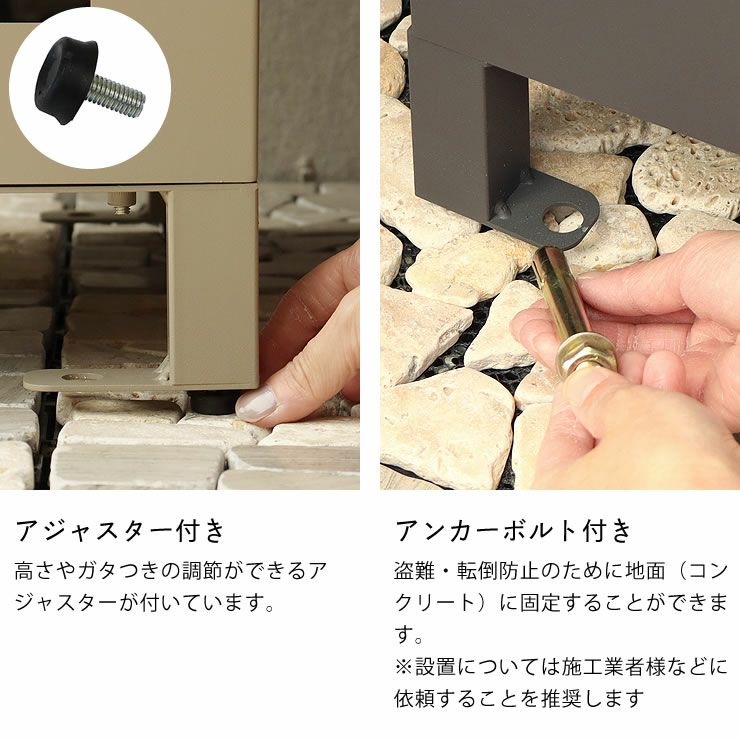 アジャスター付き

高さやガタつきの調節ができるアジャスターが付いています。

アンカーボルト付き

盗難・転倒防止のために地面（コンクリート）に固定することができます。
※設置については施工業者様などに依頼することを推奨します