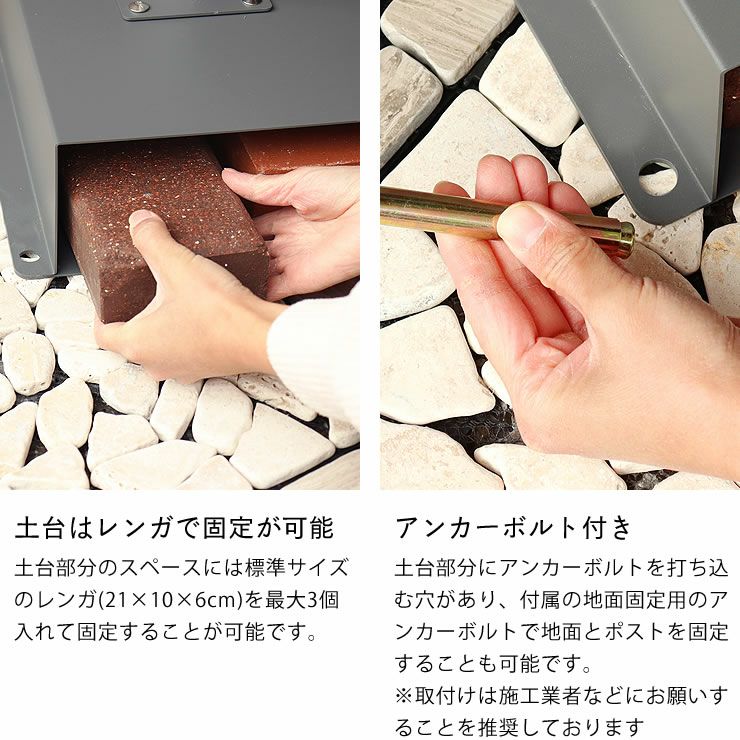 土台はレンガで固定が可能

土台部分のスペースには標準サイズのレンガ(21×10×6cm)を最大3個入れて固定することが可能です。

アンカーボルト付き

土台部分にアンカーボルトを打ち込む穴があり、付属の地面固定用のアンカーボルトで地面とポストを固定することも可能です。
※取付けは施工業者などにお願いすることを推奨しております