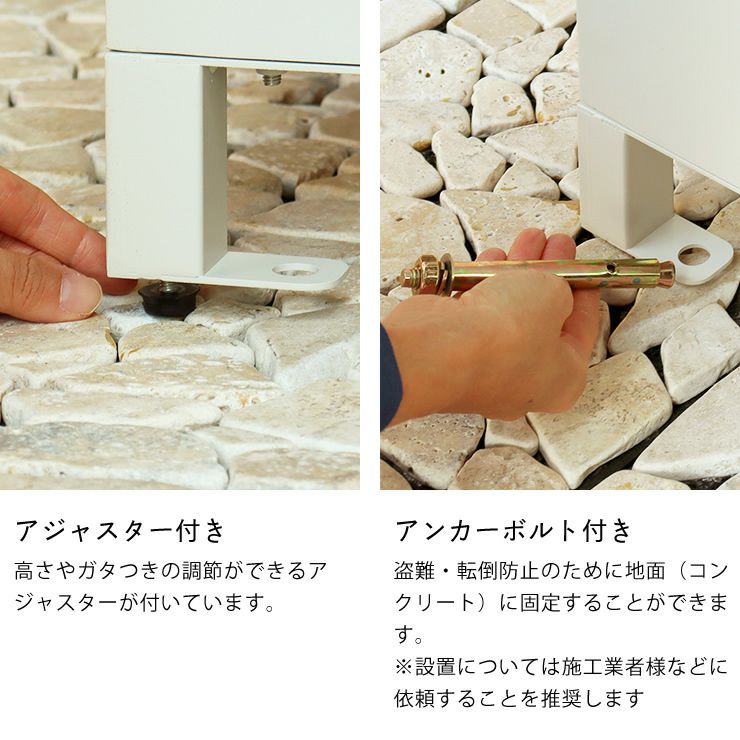 アジャスター付き

高さやガタつきの調節ができるアジャスターが付いています。

アンカーボルト付き

盗難・転倒防止のために地面（コンクリート）に固定することができます。

※設置については施工業者様などに依頼することを推奨します