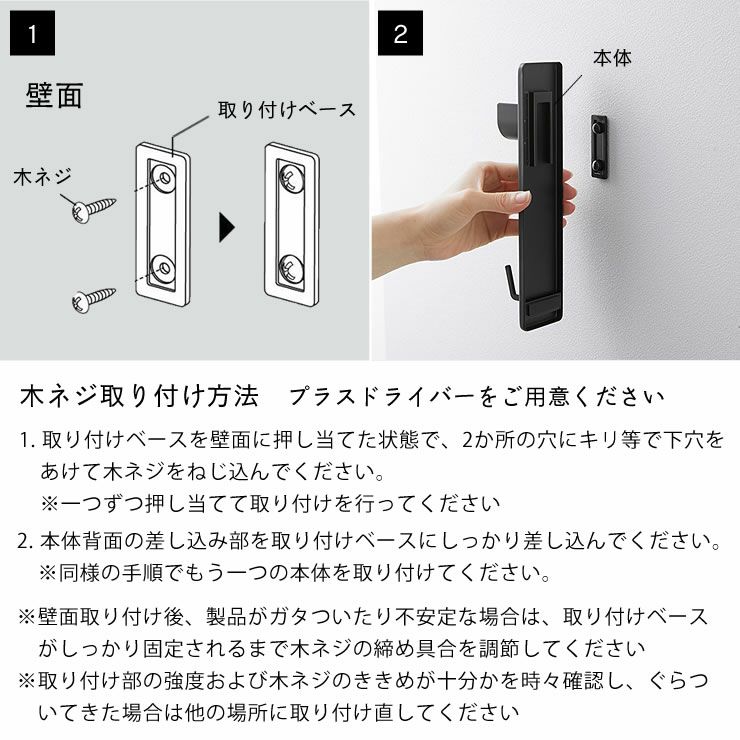 1

壁面

取り付けベース

木ネジ

2

本体

木ネジ取り付け方法　プラスドライバーをご用意ください

1. 取り付けベースを壁面に押し当てた状態で、2か所の穴にキリ等で下穴をあけて木ネジをねじ込んでください。
※一つずつ押し当てて取り付けを行ってください

2. 本体背面の差し込み部を取り付けベースにしっかり差し込んでください。
※同様の手順でもう一つの本体を取り付けてください。

※壁面取り付け後、製品がガタついたり不安定な場合は、取り付けベースがしっかり固定されるまで木ネジの締め具合を調節してください
※取り付け部の強度および木ネジのききめが十分かを時々確認し、ぐらついてきた場合は他の場所に取り付け直してください