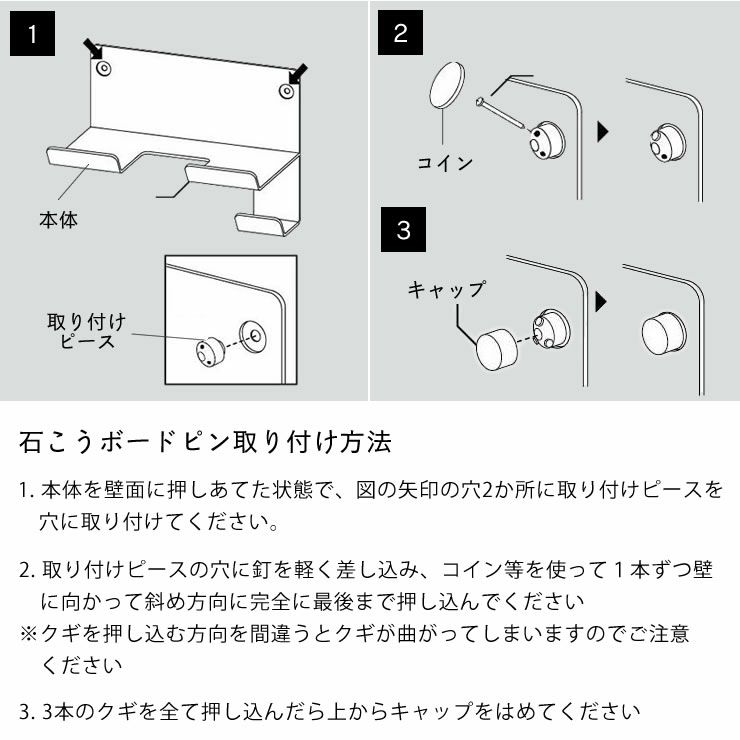 1

本体

取り付け
ピース

2

コイン

3

キャップ

石こうボードピン取り付け方法

1. 本体を壁面に押しあてた状態で、図の矢印の穴2か所に取り付けピースを穴に取り付けてください。

2. 取り付けピースの穴に釘を軽く差し込み、コイン等を使って１本ずつ壁に向かって斜め方向に完全に最後まで押し込んでください
※クギを押し込む方向を間違うとクギが曲がってしまいますのでご注意ください

3. 3本のクギを全て押し込んだら上からキャップをはめてください