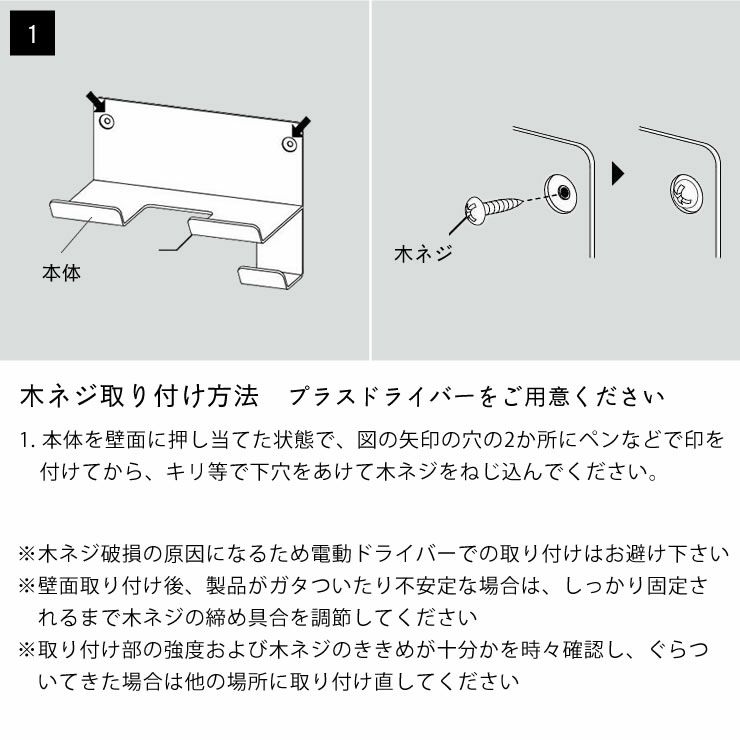 1

本体

木ネジ

木ネジ取り付け方法　プラスドライバーをご用意ください

1. 本体を壁面に押し当てた状態で、図の矢印の穴の2か所にペンなどで印を付けてから、キリ等で下穴をあけて木ネジをねじ込んでください。

※木ネジ破損の原因になるため電動ドライバーでの取り付けはお避け下さい
※壁面取り付け後、製品がガタついたり不安定な場合は、しっかり固定されるまで木ネジの締め具合を調節してください
※取り付け部の強度および木ネジのききめが十分かを時々確認し、ぐらついてきた場合は他の場所に取り付け直してください