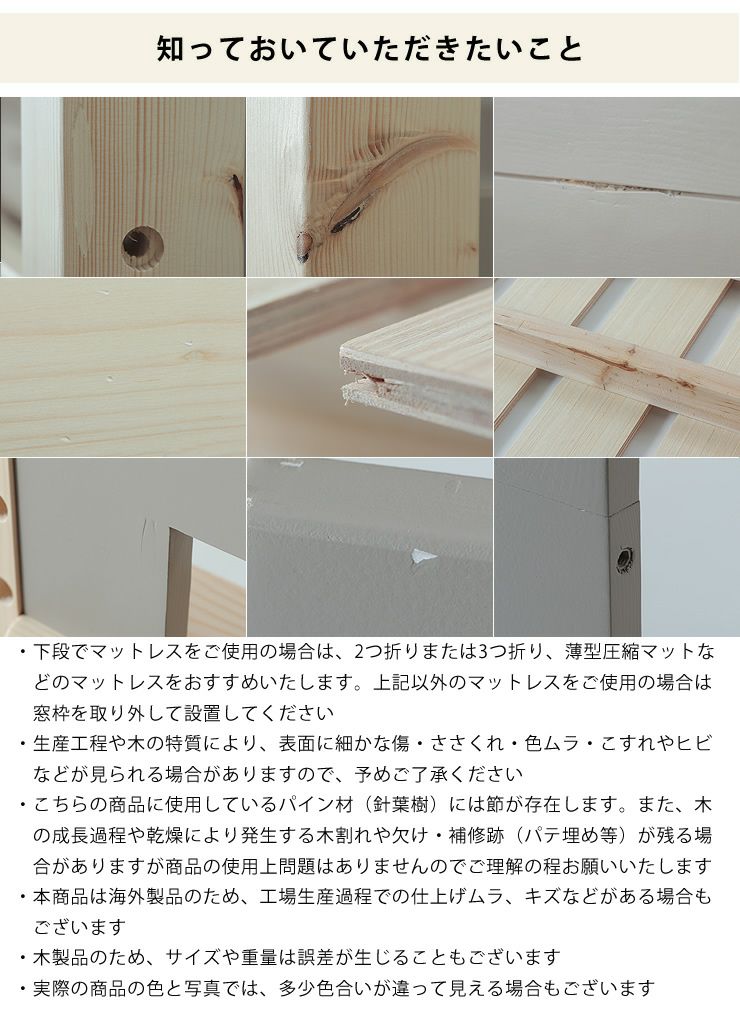 知っておいていただきたいこと

・下段でマットレスをご使用の場合は、2つ折りまたは3つ折り、薄型圧縮マットなどのマットレスをおすすめいたします。上記以外のマットレスをご使用の場合は窓枠を取り外して設置してください

・生産工程や木の特質により、表面に細かな傷・ささくれ・色ムラ・こすれやヒビなどが見られる場合がありますので、予めご了承ください

・こちらの商品に使用しているパイン材（針葉樹）には節が存在します。また、木の成長過程や乾燥により発生する木割れや欠け・補修跡（パテ埋め等）が残る場合がありますが商品の使用上問題はありませんのでご理解の程お願いいたします

・本商品は海外製品のため、工場生産過程での仕上げムラ、キズなどがある場合もございます

・木製品のため、サイズや重量は誤差が生じることもございます

・実際の商品の色と写真では、多少色合いが違って見える場合もございます