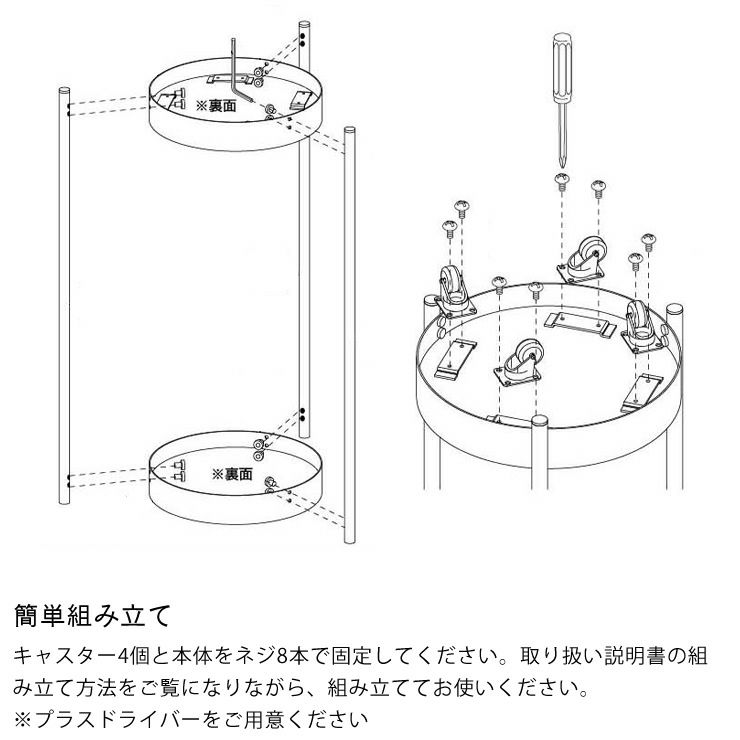 ※裏面

※裏面

簡単組み立て

キャスター4個と本体をネジ8本で固定してください。取り扱い説明書の組み立て方法をご覧になりながら、組み立ててお使いください。
※プラスドライバーをご用意ください