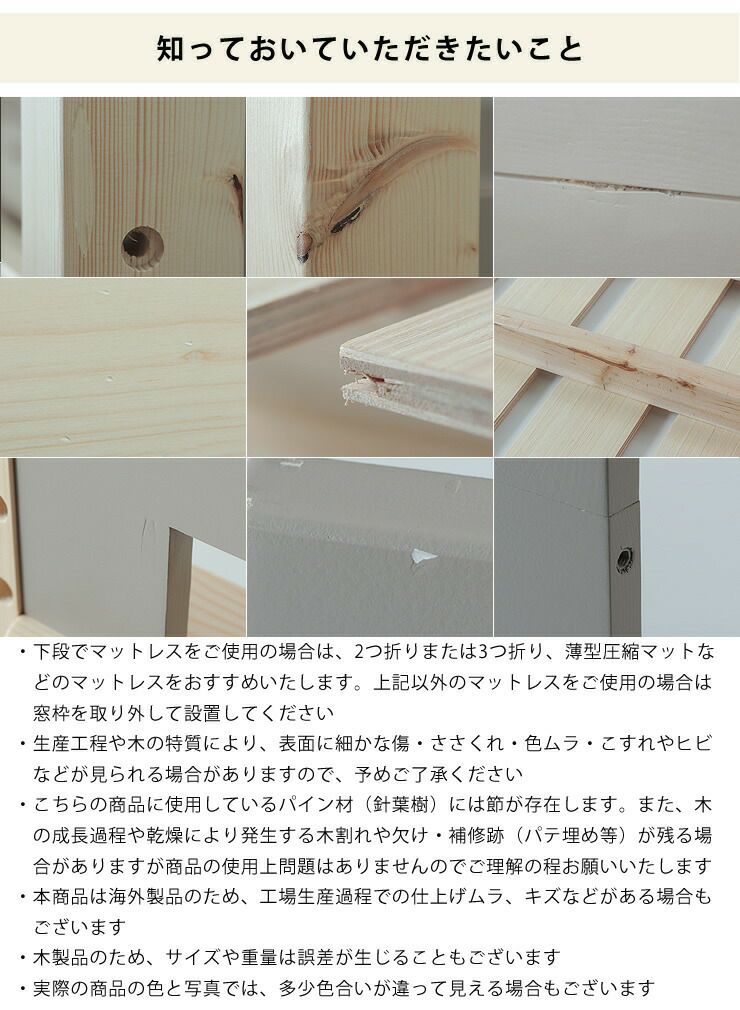 知っておいていただきたいこと

・下段でマットレスをご使用の場合は、2つ折りまたは3つ折り、薄型圧縮マットなどのマットレスをおすすめいたします。上記以外のマットレスをご使用の場合は窓枠を取り外して設置してください

・生産工程や木の特質により、表面に細かな傷・ささくれ・色ムラ・こすれやヒビなどが見られる場合がありますので、予めご了承ください

・こちらの商品に使用しているパイン材（針葉樹）には節が存在します。また、木の成長過程や乾燥により発生する木割れや欠け・補修跡（パテ埋め等）が残る場合がありますが商品の使用上問題はありませんのでご理解の程お願いいたします

・本商品は海外製品のため、工場生産過程での仕上げムラ、キズなどがある場合もございます

・木製品のため、サイズや重量は誤差が生じることもございます

・実際の商品の色と写真では、多少色合いが違って見える場合もございます