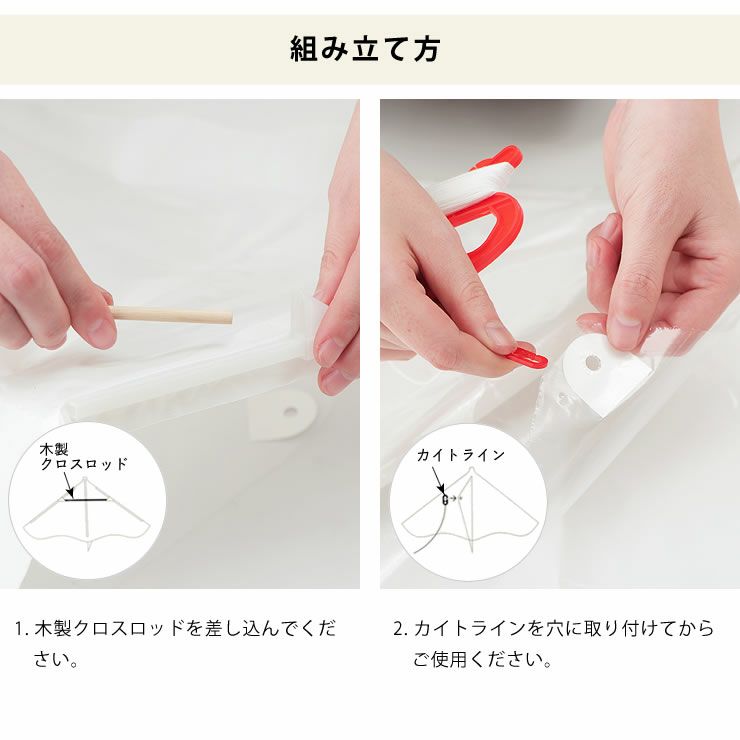 組み立て方

木製
クロスロッド

1. 木製クロスロッドを差し込んでください。

カイトライン

2. カイトラインを穴に取り付けてからご使用ください。