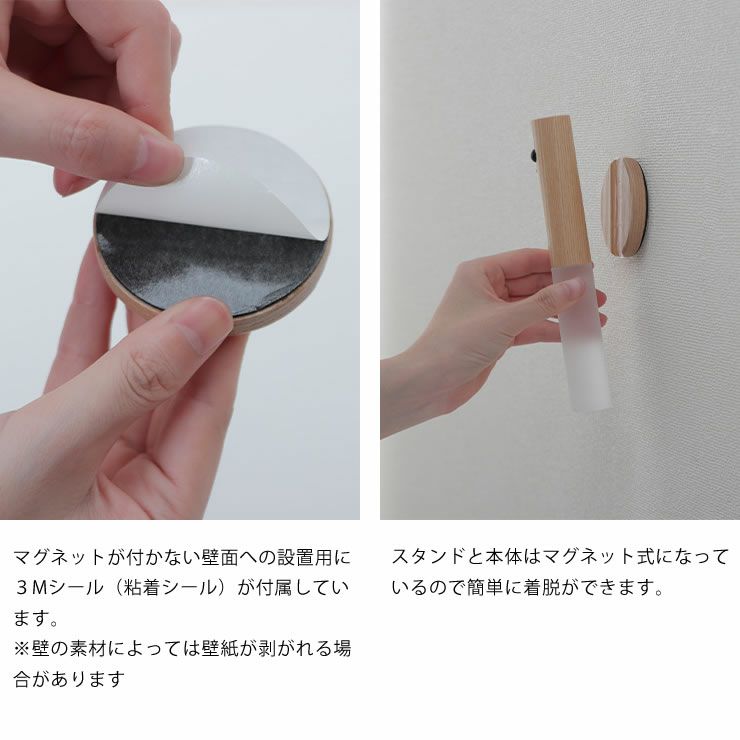 マグネットが付かない壁面への設置用に３Mシール（粘着シール）が付属しています。
※壁の素材によっては壁紙が剥がれる場合があります

スタンドと本体はマグネット式になっているので簡単に着脱ができます。