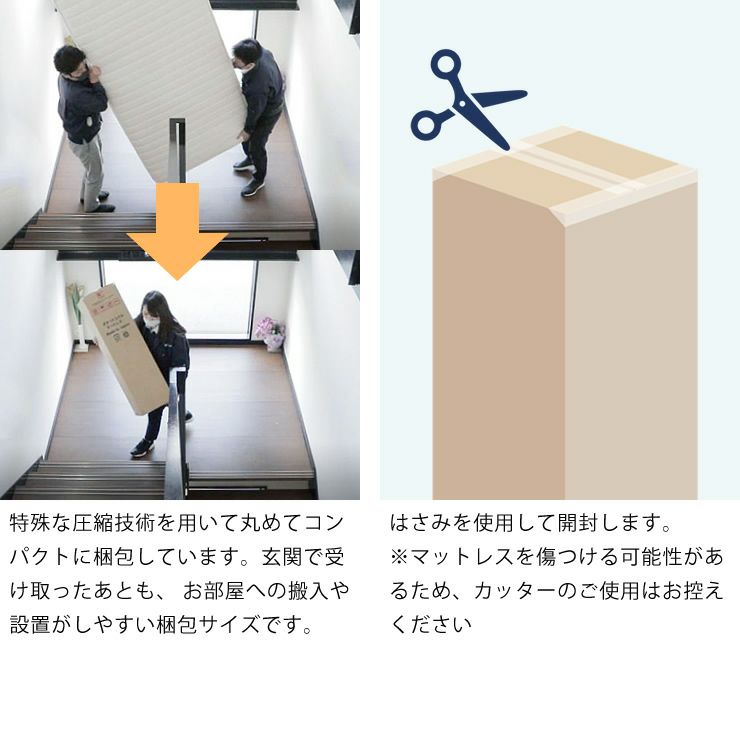 特殊な圧縮技術を用いて丸めてコンパクトに梱包しています。玄関で受け取ったあとも、 お部屋への搬入や設置がしやすい梱包サイズです。

はさみを使用して開封します。
※マットレスを傷つける可能性があるため、カッターのご使用はお控えください