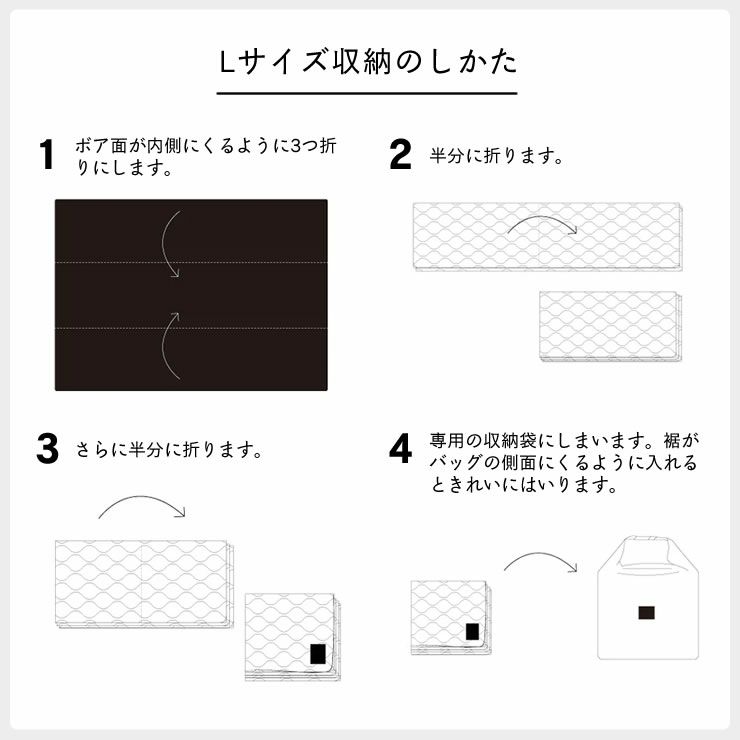 Lサイズ収納のしかた

1 ボア面が内側にくるように3つ折りにします。

2 半分に折ります。

3 さらに半分に折ります。

4 専用の収納袋にしまいます。裾がバッグの側面にくるように入れるときれいにはいります。