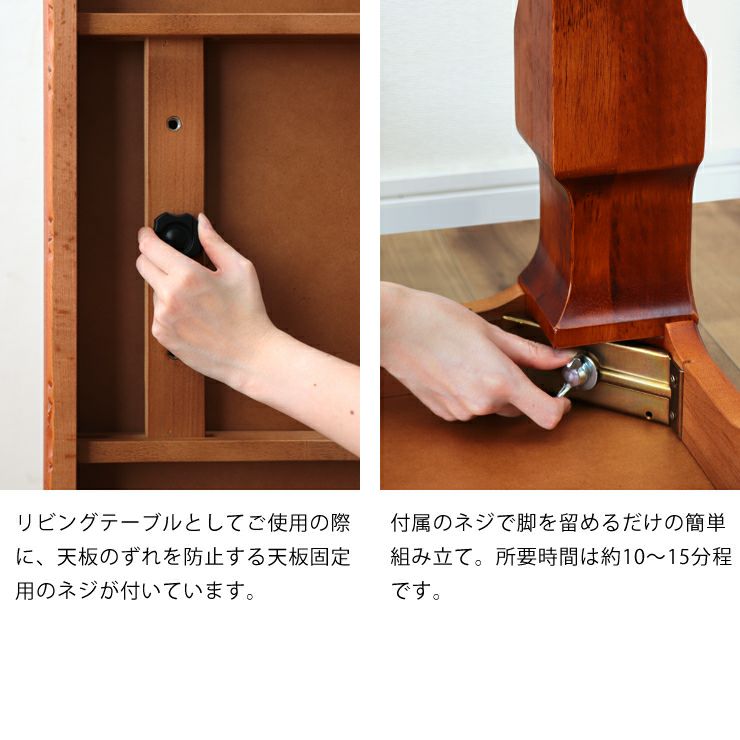 リビングテーブルとしてご使用の際に、天板のずれを防止する天板固定用のネジが付いています。

付属のネジで脚を留めるだけの簡単組み立て。所要時間は約10〜15分程です。