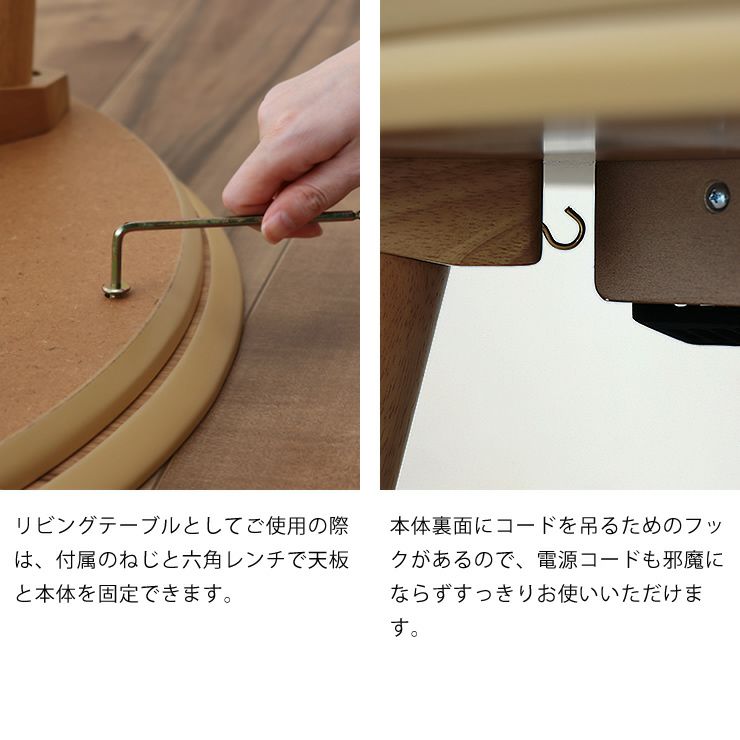 リビングテーブルとしてご使用の際は、付属のねじと六角レンチで天板と本体を固定できます。

本体裏面にコードを吊るためのフックがあるので、電源コードも邪魔にならずすっきりお使いいただけます。