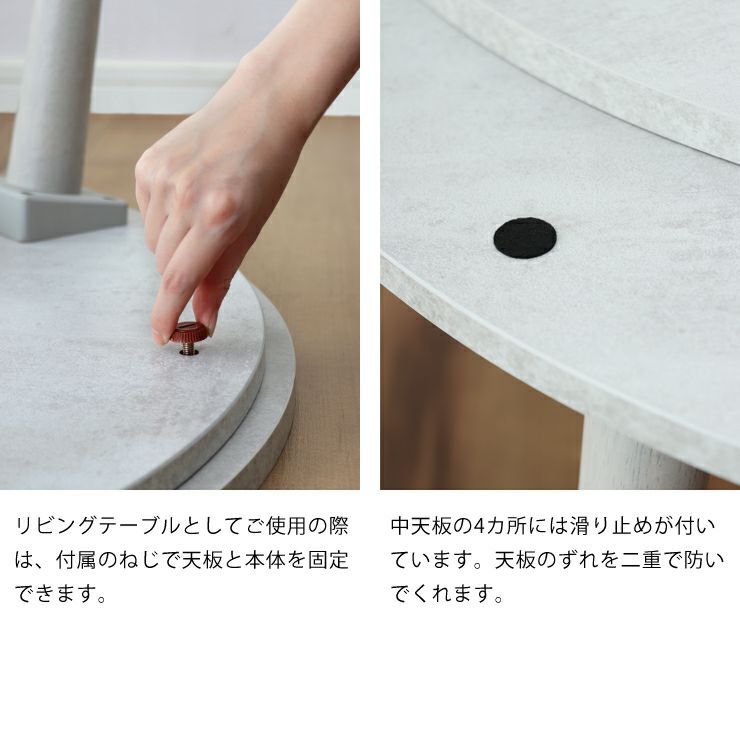 リビングテーブルとしてご使用の際は、付属のねじで天板と本体を固定できます。

中天板の4カ所には滑り止めが付いています。天板のずれを二重で防いでくれます。