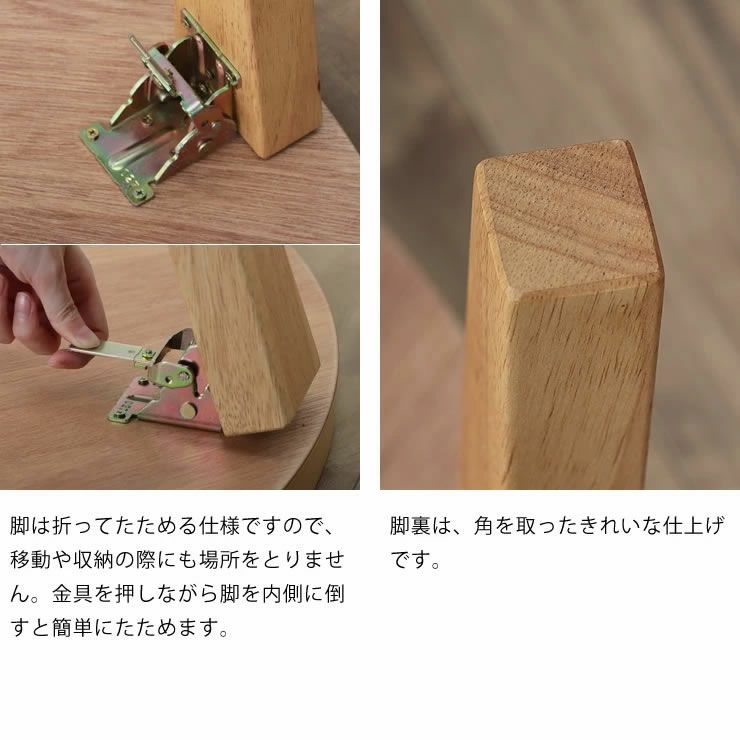 脚は折ってたためる仕様ですので、移動や収納の際にも場所をとりません。金具を押しながら脚を内側に倒すと簡単にたためます。

脚裏は、角を取ったきれいな仕上げです。